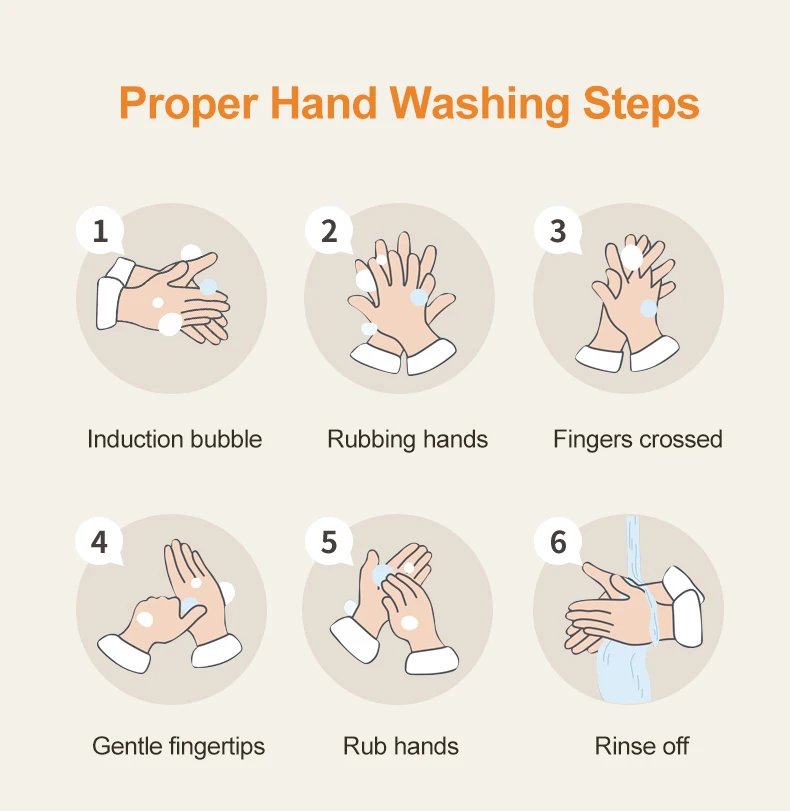 Proper Hand Washing Steps

1

Induction bubble

2

Rubbing hands

3

Fingers crossed

4

Gentle fingertips

5

Rub hands

6

Rinse off