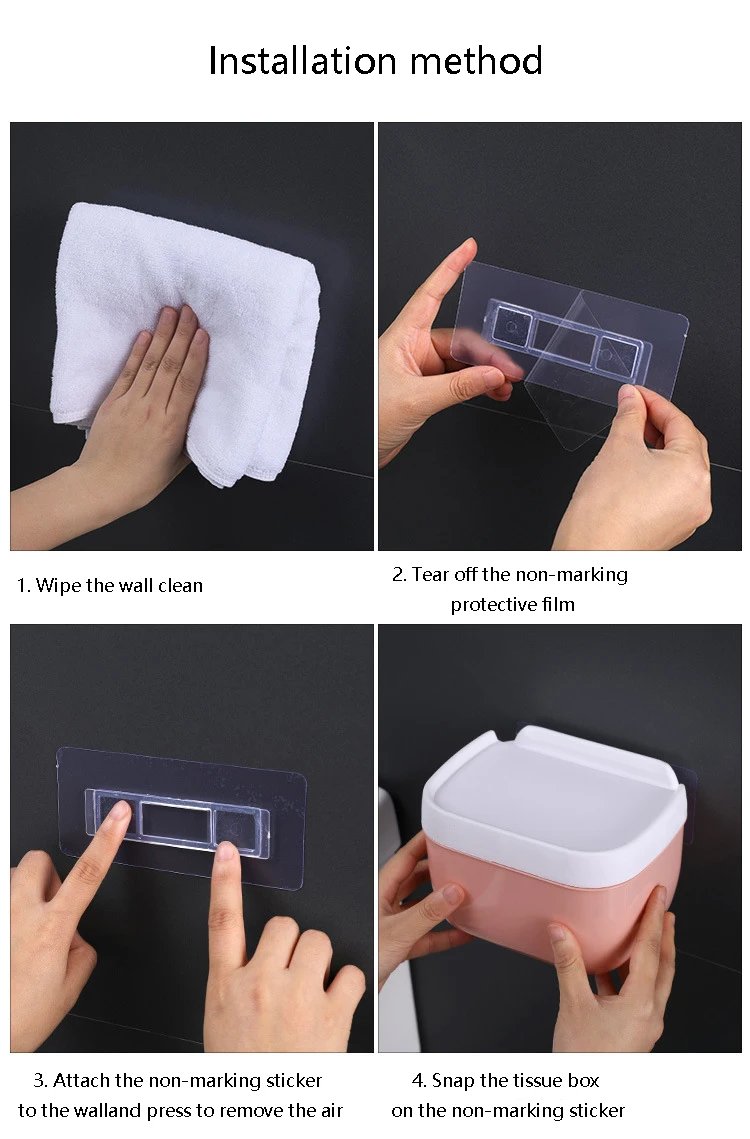 Installation method

1. Wipe the wall clean

2. Tear off the non-marking protective film

3. Attach the non-marking sticker to the walland press to remove the air

4. Snap the tissue box on the non-marking sticker