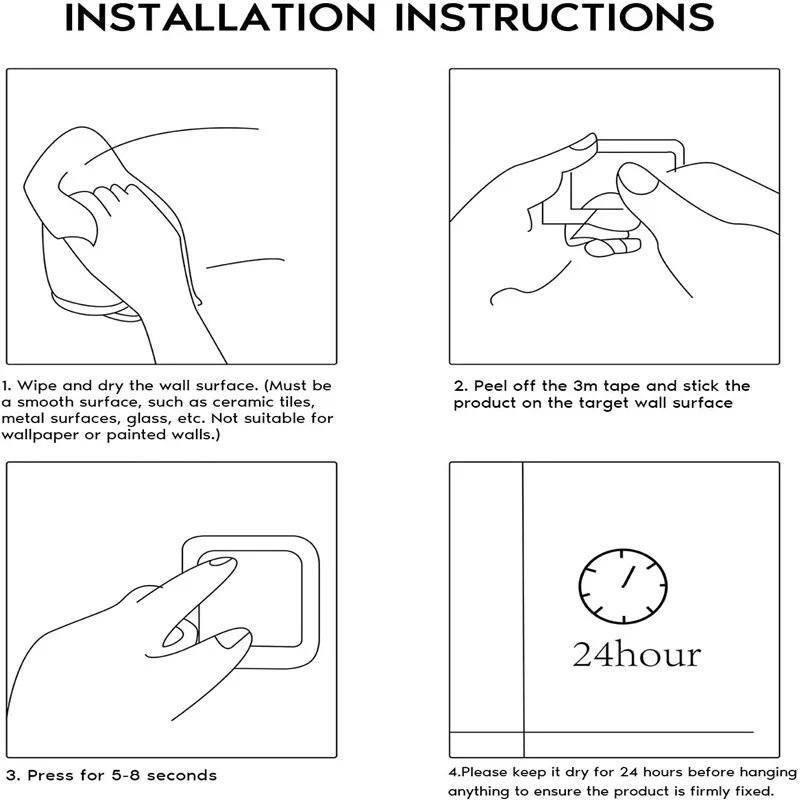 INSTALLATION INSTRUCTIONS

1. Wipe and dry the wall surface. (Must be a smooth surface, such as ceramic tiles, metal surfaces, glass, etc. Not suitable for wallpaper or painted walls.)

2. Peel off the 3m tape and stick the product on the target wall surface

3. Press for 5-8 seconds

24hour

4.Please keep it dry for 24 hours before hanging anything to ensure the product is firmly fixed.