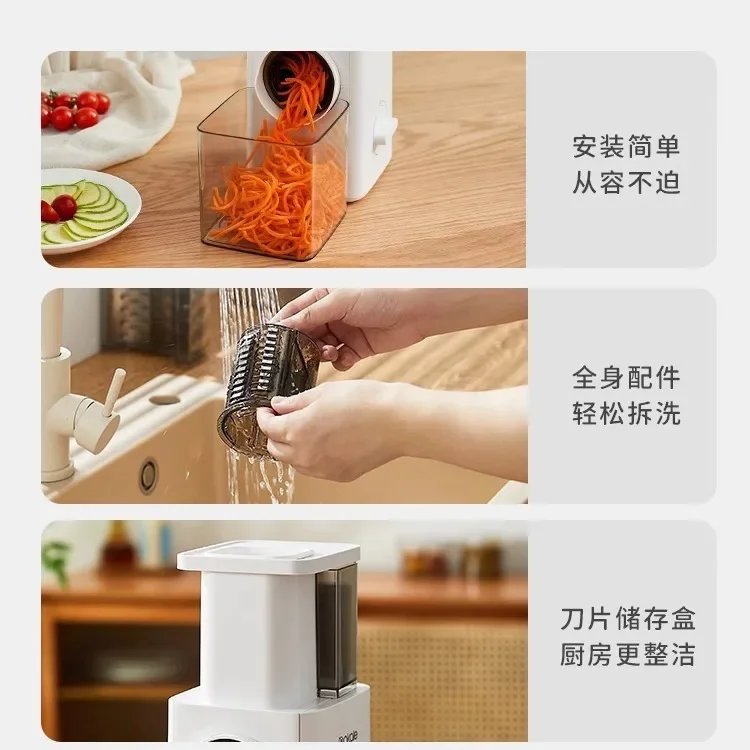 安装简单
从容不迫

全身配件
轻松拆洗

刀片储存盒
厨房更整洁